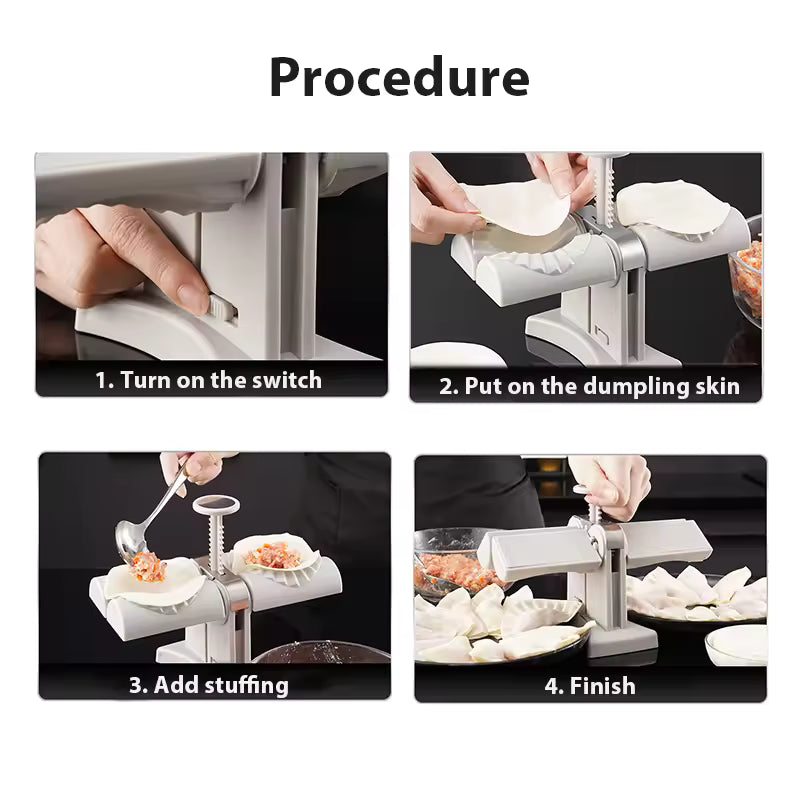 Procedure

1. Turn on the switch

2. Put on the dumpling skin

3. Add stuffing

4. Finish